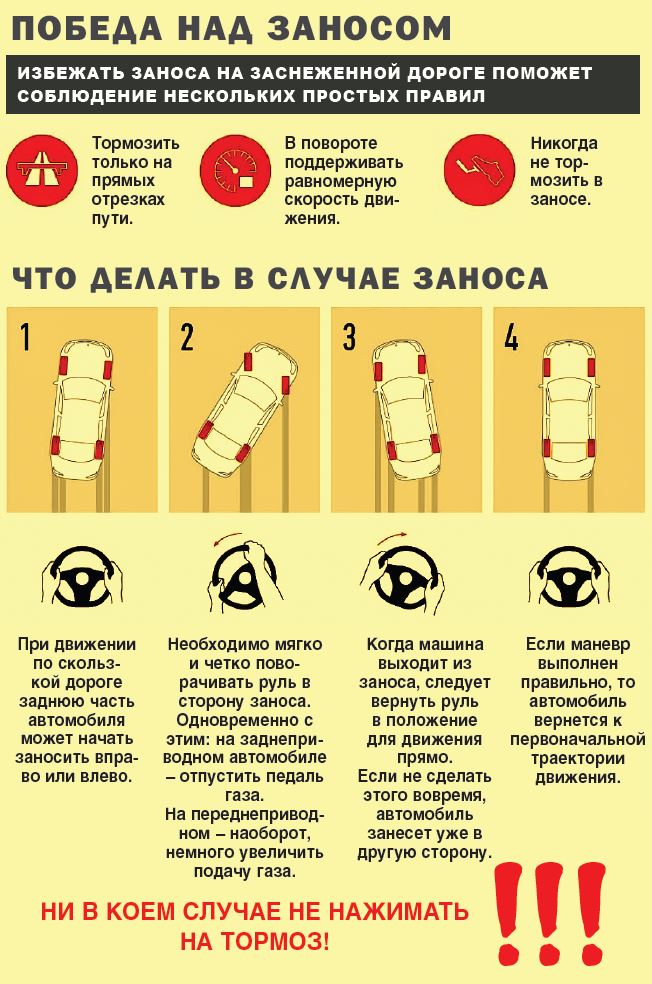 ПОБЕДА НАД ЗАНОСОМ

ИЗБЕЖАТЬ ЗАНОСА НА ЗАСНЕЖЕННОЙ ДОРОГЕ ПОМОЖЕТ СОБЛЮДЕНИЕ НЕСКОЛЬКИХ ПРОСТЫХ ПРАВИЛ

Тормозить только на прямых отрезках пути.

В повороте поддерживать равномерную скорость движения.

Никогда не тормозить в заносе.

ЧТО ДЕЛАТЬ В СЛУЧАЕ ЗАНОСА

1

2

3

4

При движении по скользкой дороге заднюю часть автомобиля может начать заносить вправо или влево.

Необходимо мягко и четко поворачивать руль в сторону заноса. Одновременно с этим: на заднеприводном автомобиле – отпустить педаль газа.
На переднеприводном – наоборот, немного увеличить подачу газа.

Когда машина выходит из заноса, следует вернуть руль в положение для движения прямо.
Если не сделать этого вовремя, автомобиль занесет уже в другую сторону.

Если маневр выполнен правильно, то автомобиль вернется к первоначальной траектории движения.

НИ В КОЕМ СЛУЧАЕ НЕ НАЖИМАТЬ НА ТОРМОЗ!

!!!